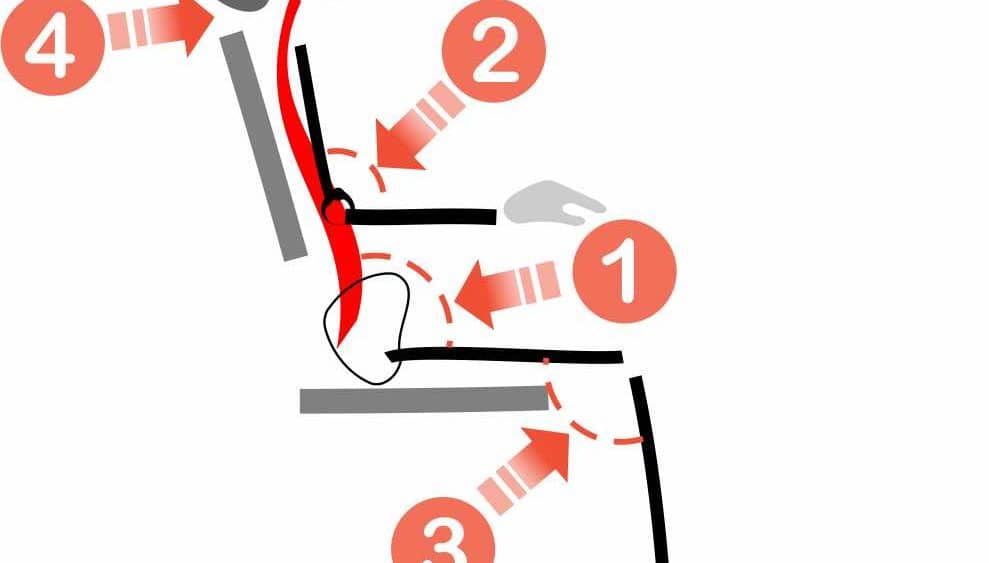 4
2
1
3